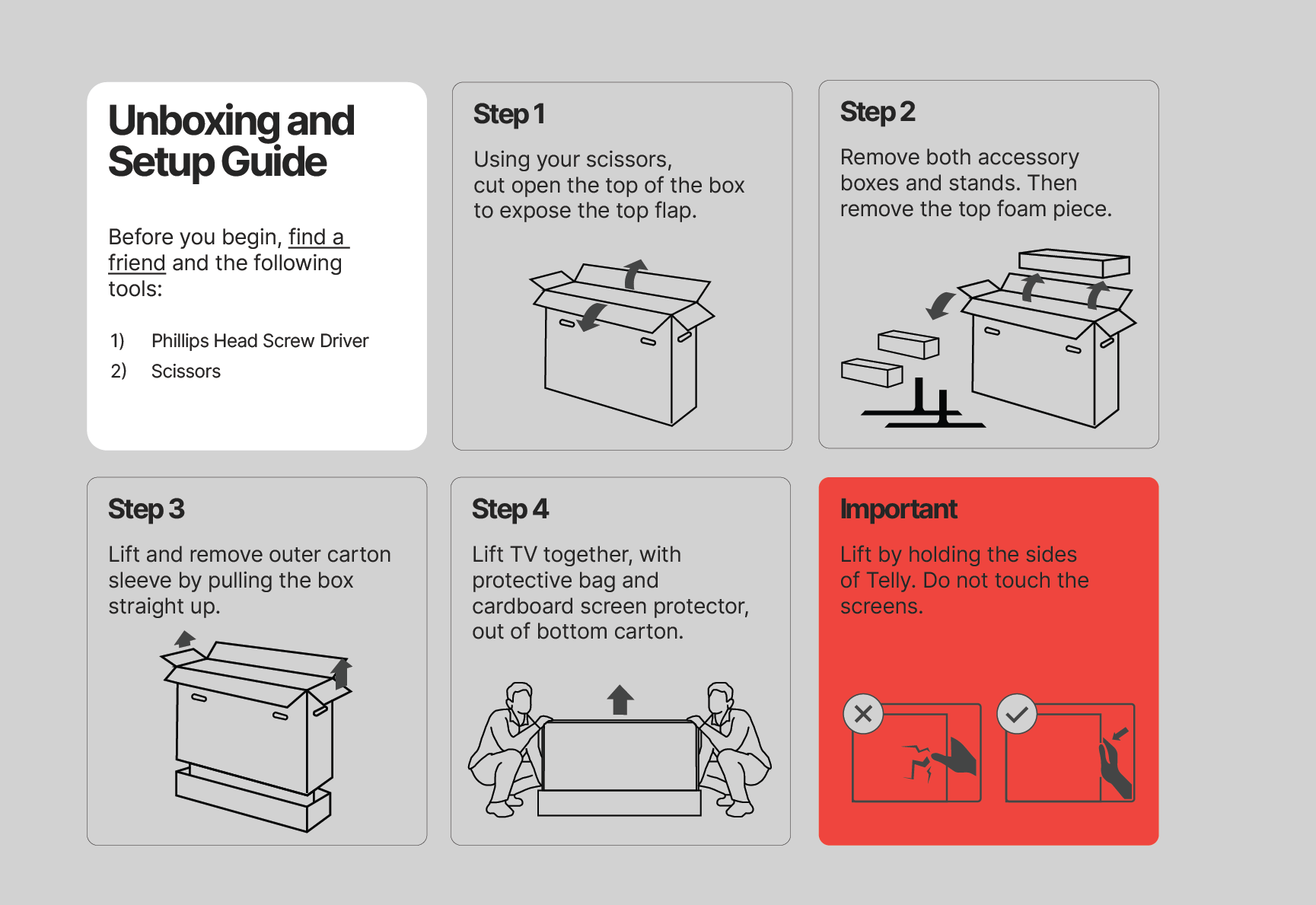 Unboxing and Setup Guide

Before you begin, find a friend and the following tools:

1) Phillips Head Screw Driver
2) Scissors

Step 1

Using your scissors, cut open the top of the box to expose the top flap.

Step 2

Remove both accessory boxes and stands. Then remove the top foam piece.

Step 3

Lift and remove outer carton sleeve by pulling the box straight up.

Step 4

Lift TV together, with protective bag and cardboard screen protector, out of bottom carton.

Important

Lift by holding the sides of Telly. Do not touch the screens.